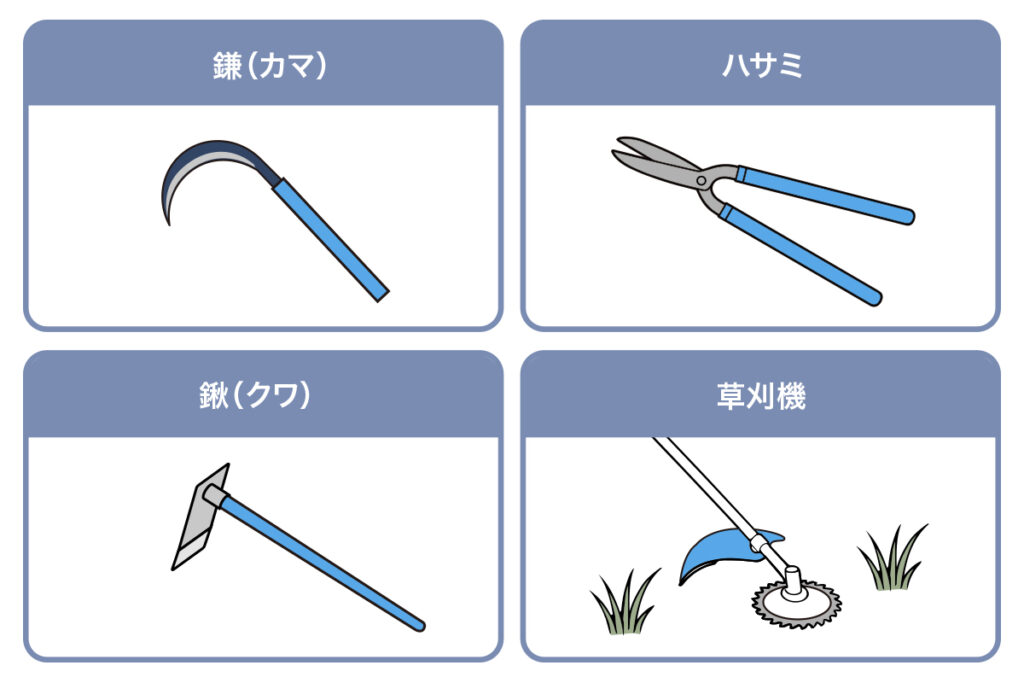 鎌（カマ）

ハサミ

鍬（クワ）

草刈機