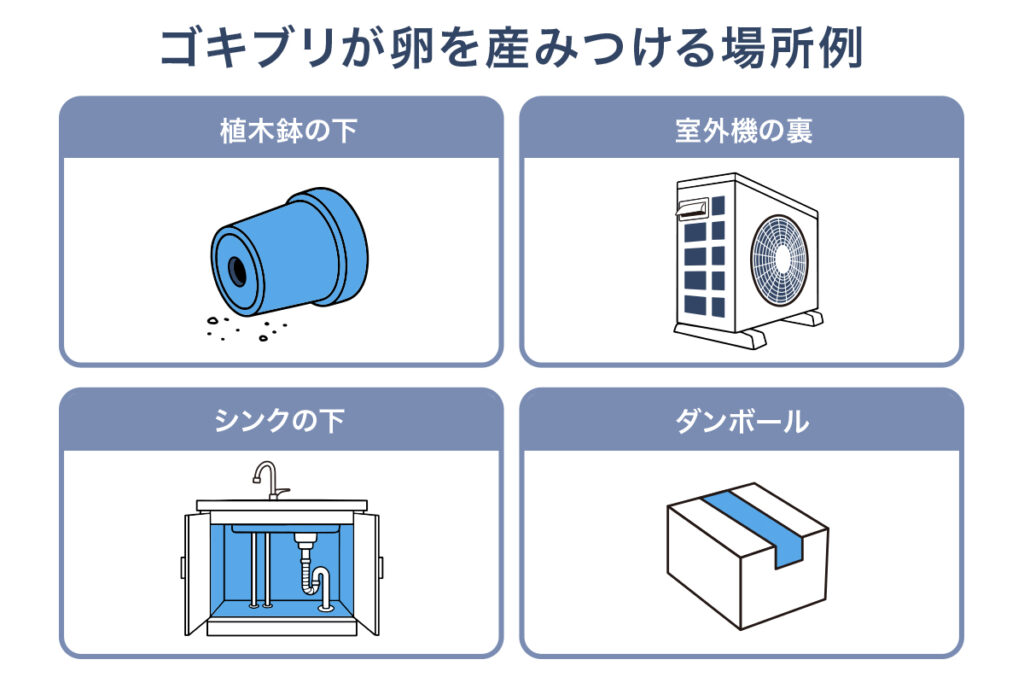 ゴキブリが卵を産みつける場所例

植木鉢の下

室外機の裏

シンクの下

ダンボール