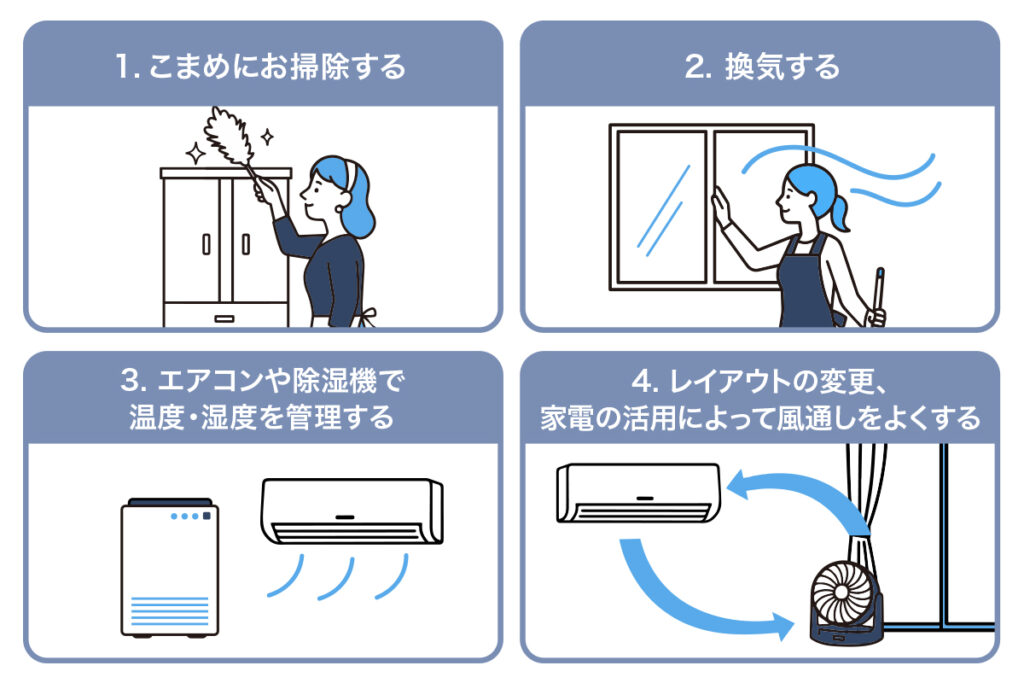 1. こまめにお掃除する

2. 換気する

3. エアコンや除湿機で温度・湿度を管理する

4. レイアウトの変更、家電の活用によって風通しをよくする