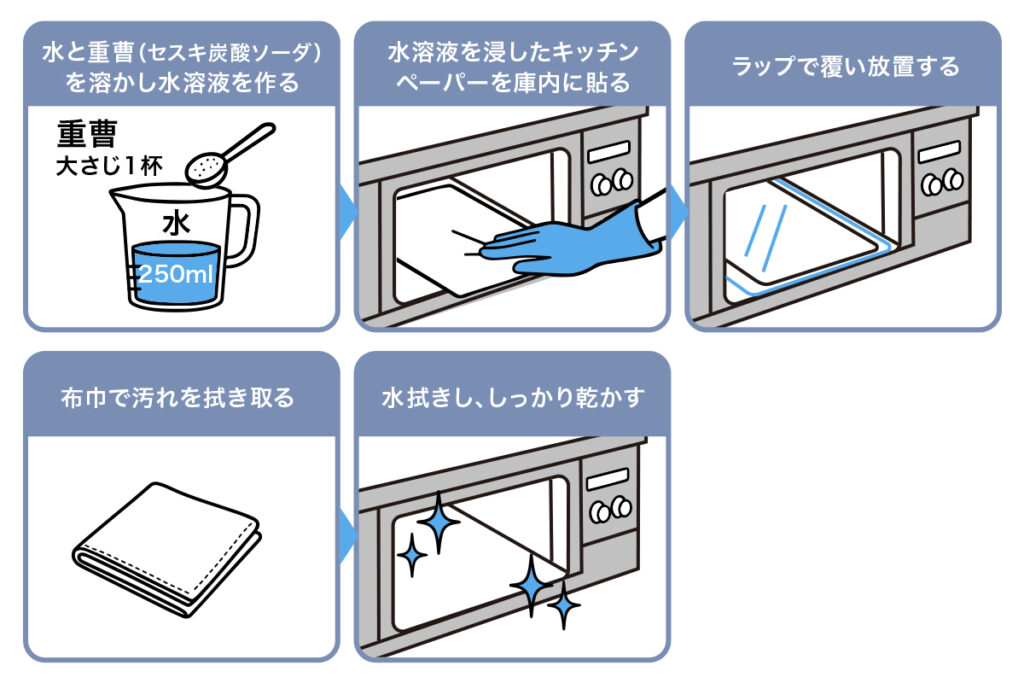 水と重曹（セスキ炭酸ソーダ）を溶かし水溶液を作る

重曹
大さじ1杯

水
250ml

水溶液を浸したキッチンペーパーを庫内に貼る

ラップで覆い放置する

布巾で汚れを拭き取る

水拭きし、しっかり乾かす