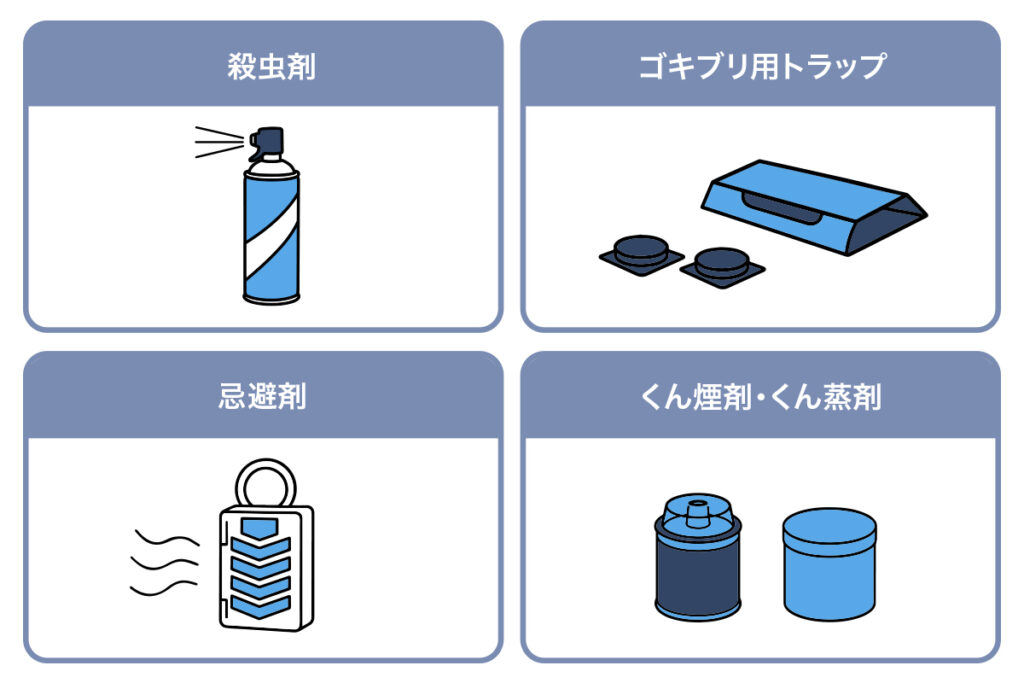 殺虫剤

ゴキブリ用トラップ

忌避剤

くん煙剤・くん蒸剤