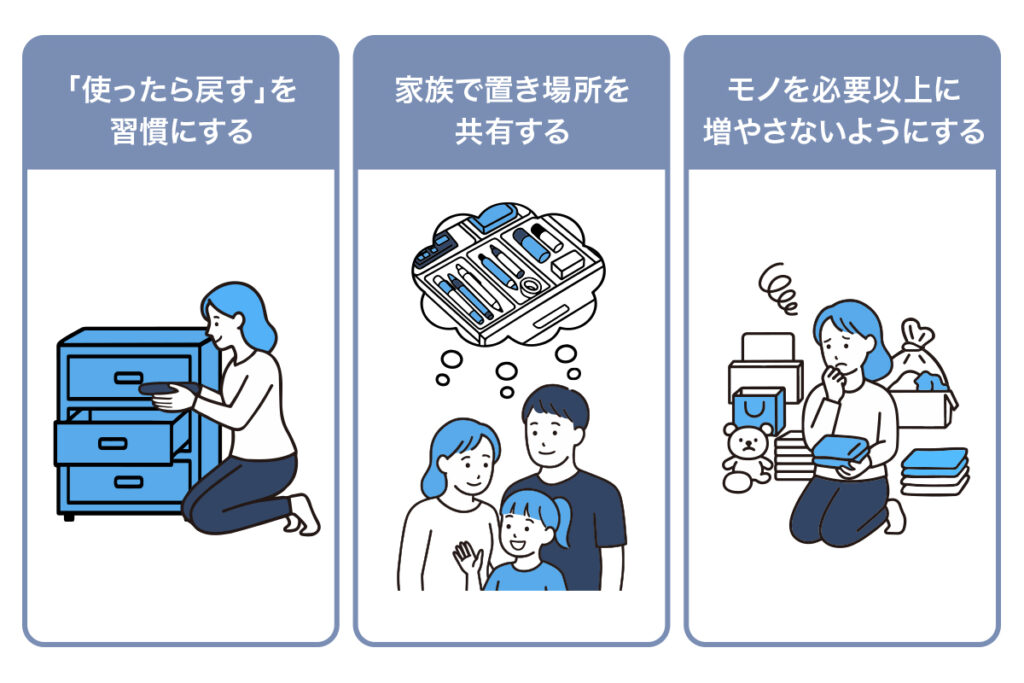 「使ったら戻す」を習慣にする

家族で置き場所を共有する

モノを必要以上に増やさないようにする