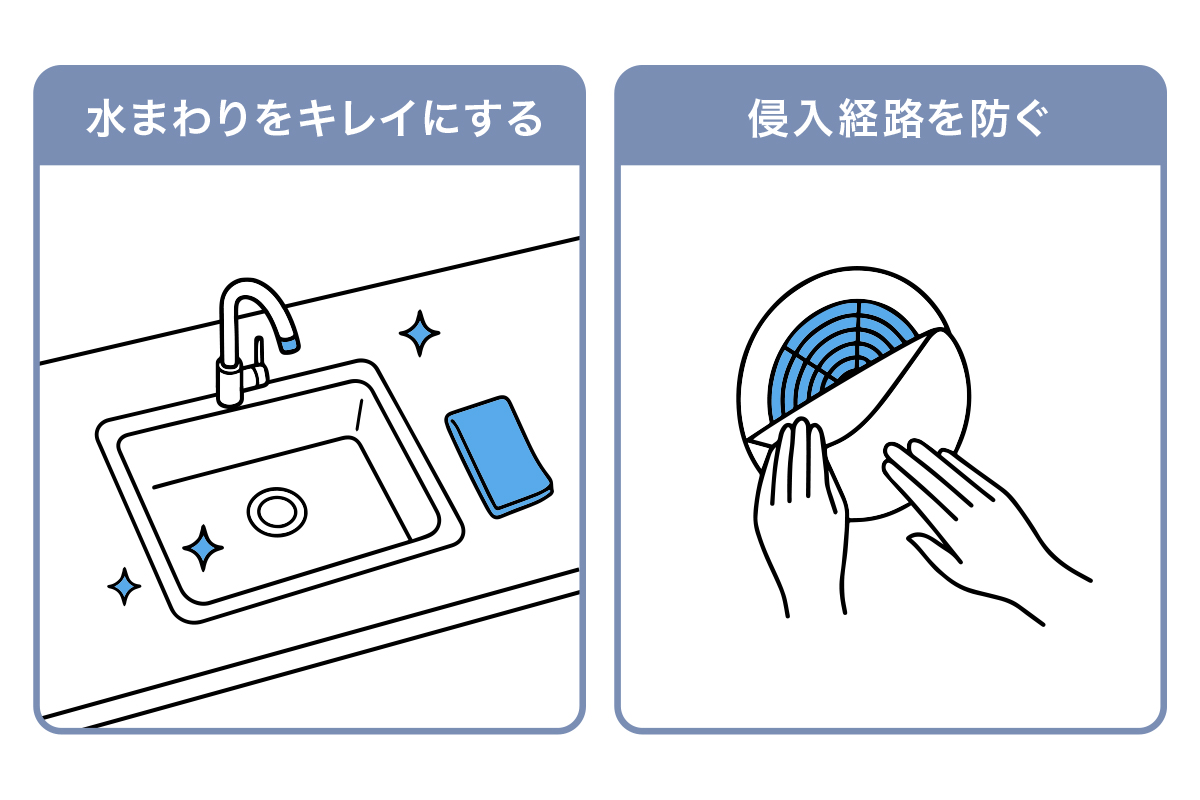 水まわりをキレイにする

侵入経路を防ぐ